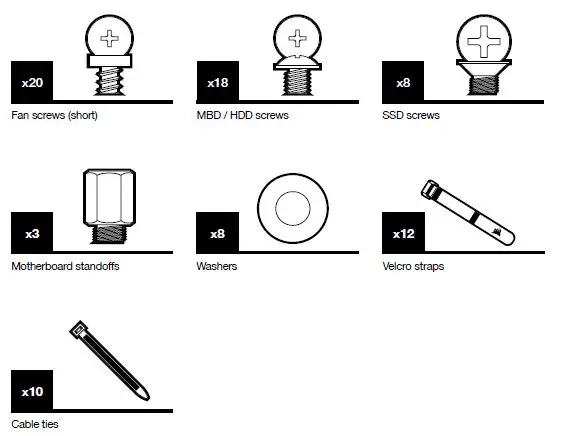 x20
Fan screws (short)

x18
MBD / HDD screws

x8
SSD screws

x3
Motherboard standoffs

x8
Washers

x12
Velcro straps

x10
Cable ties