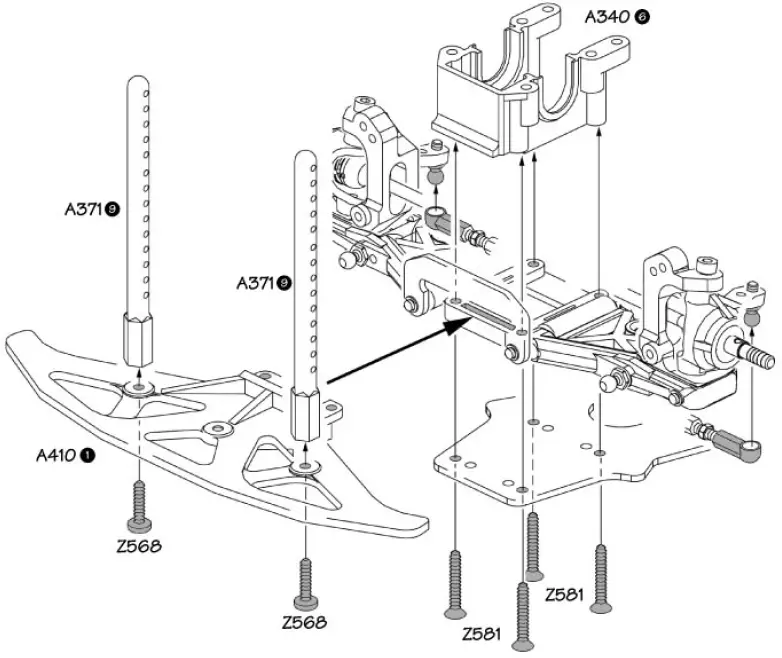 A340 6

A371 9

A371 9

A410 1

Z568

Z568

Z581

Z581