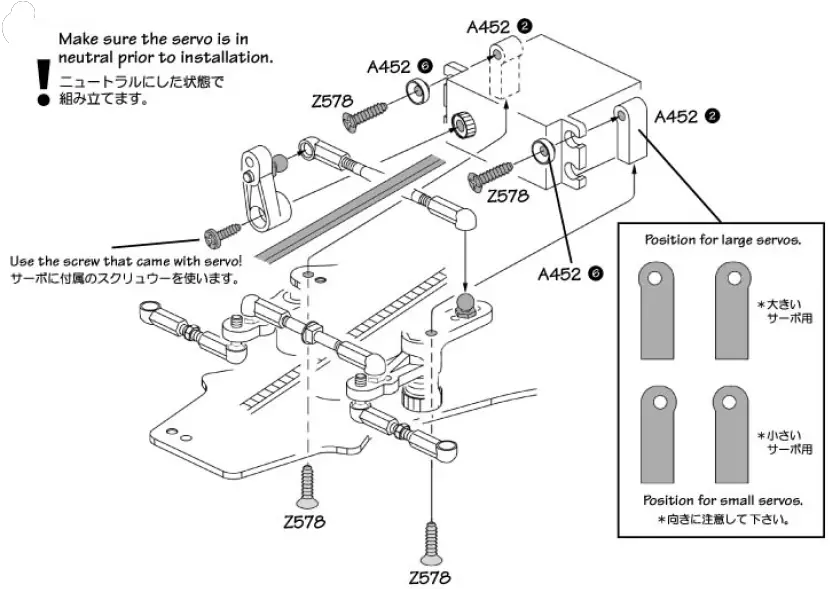 !
Make sure the servo is in neutral prior to installation.
ニュートラルにした状態で組み立てます。

A452 ❷
A452 ❻
Z578
A452 ❷
Z578
A452 ❻

Use the screw that came with servo!
サーボに付属のスクリュウーを使います。

Position for large servos.
＊大きいサーボ用
＊小さいサーボ用
Position for small servos.
＊向きに注意して下さい。

Z578
Z578