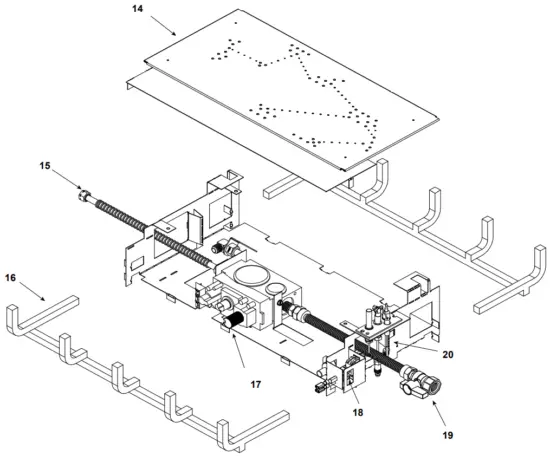 14
15
16
17
18
19
20