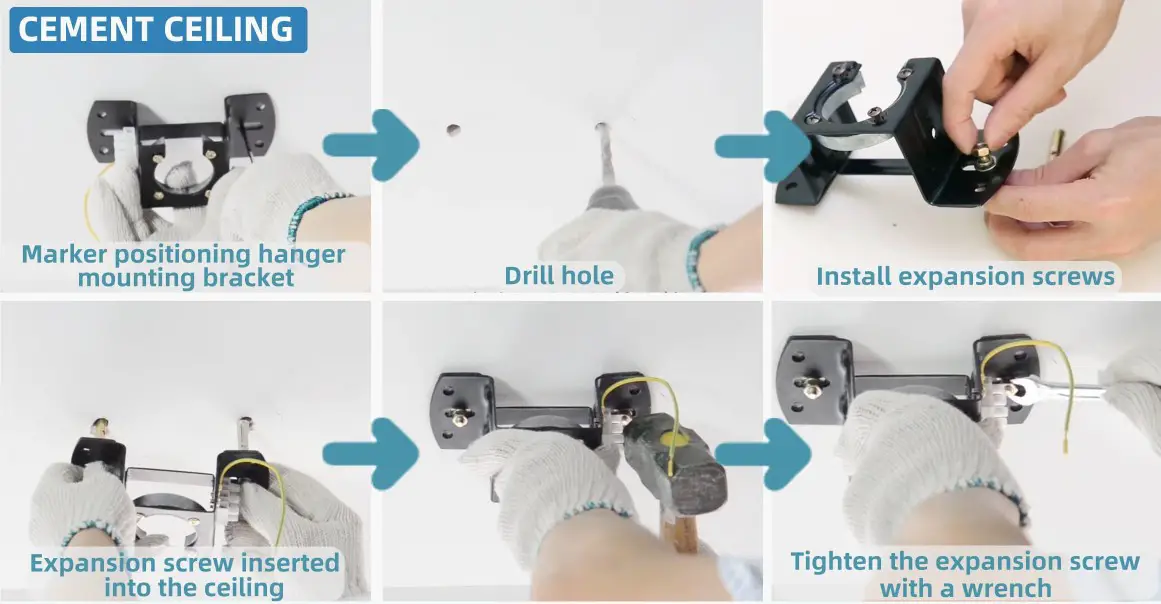 CEMENT CEILING

Marker positioning hanger mounting bracket

Drill hole

Install expansion screws

Expansion screw inserted into the ceiling

Tighten the expansion screw with a wrench