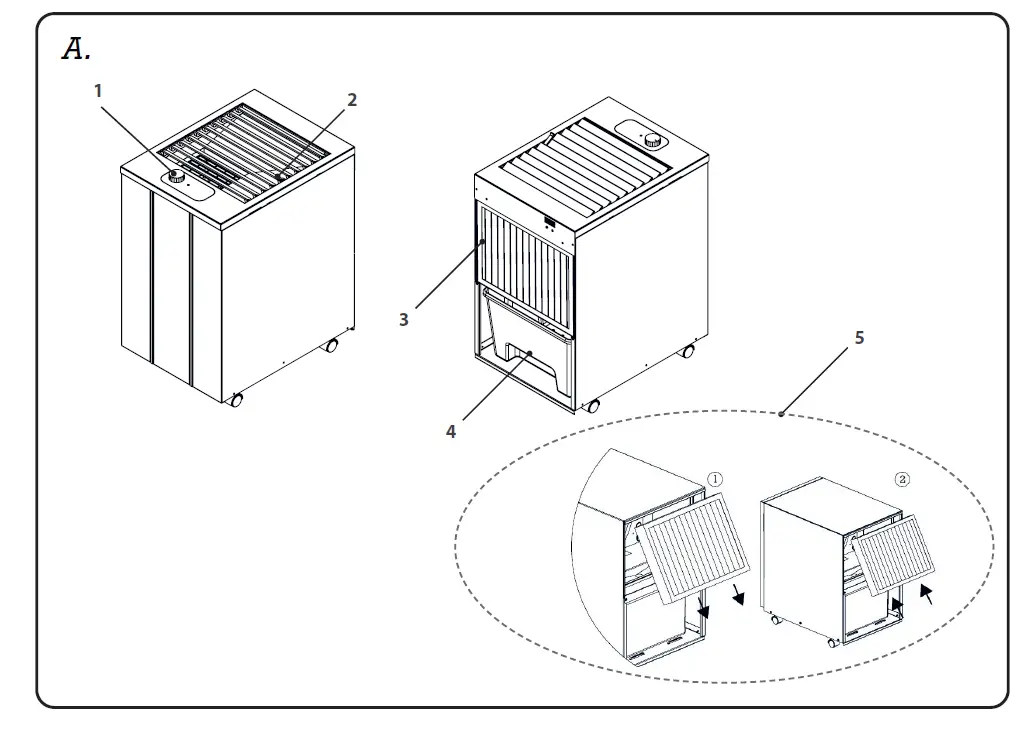 A.

1

2

3

4

5

①

②