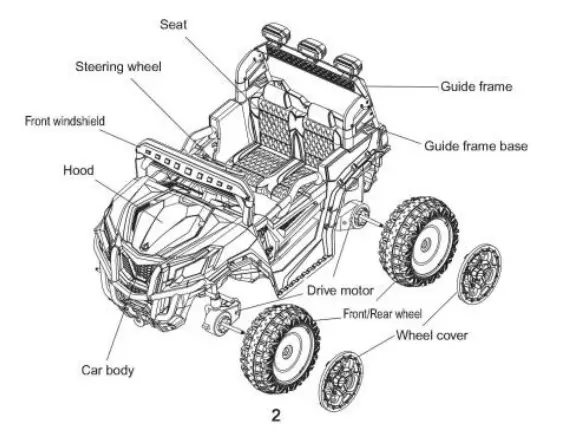 Seat

Steering wheel

Guide frame

Front windshield

Guide frame base

Hood

Drive motor

Front/Rear wheel

Wheel cover

Car body

2