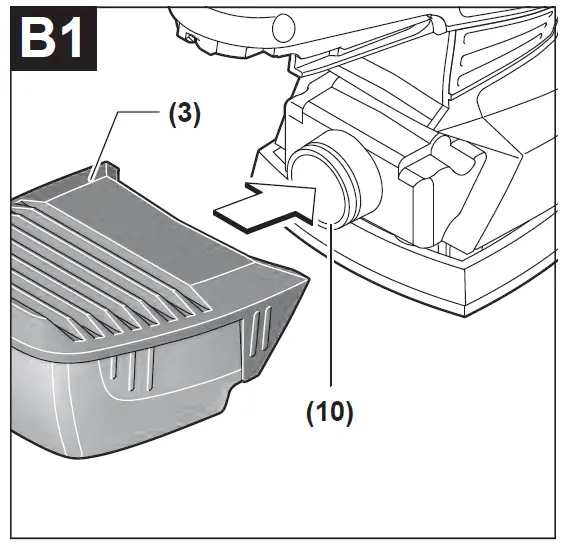 B1

(3)

(10)