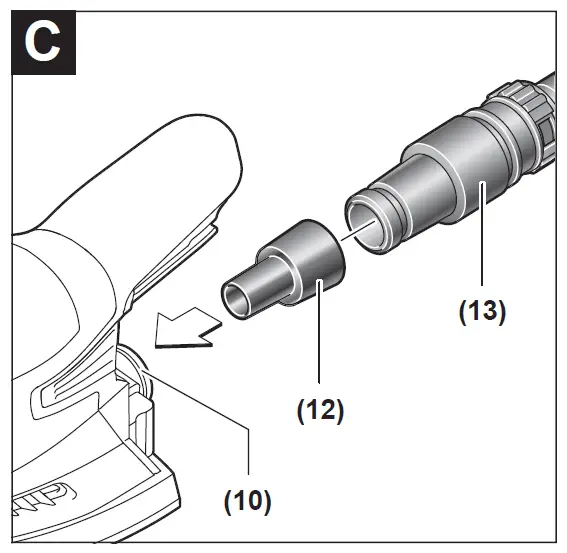 C

(13)

(12)

(10)