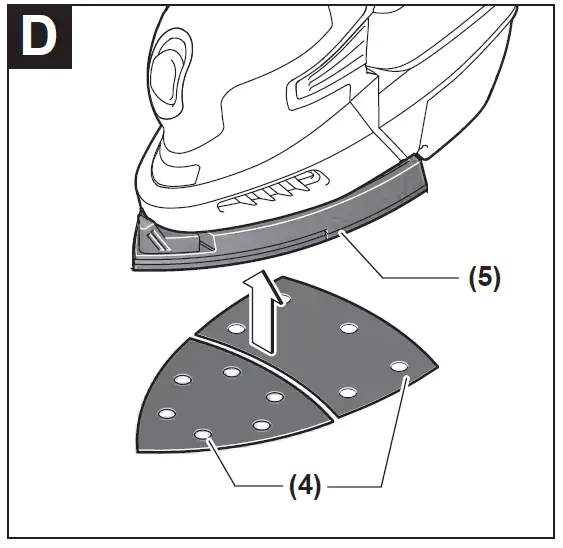 D

(5)

(4)