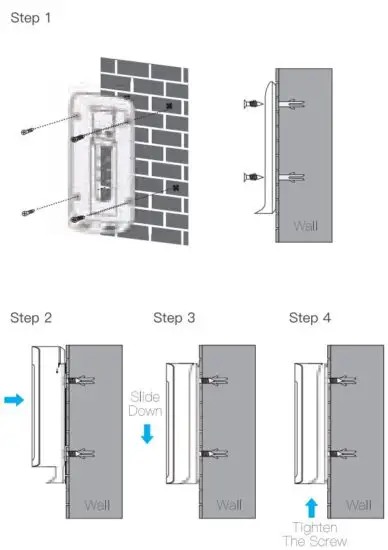 Step 1

Wall

Step 2

Wall

Step 3

Slide Down

Wall

Step 4

Wall

Tighten The Screw