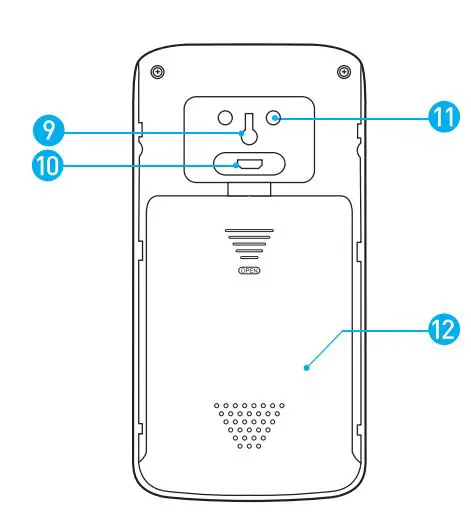 9
10
11
OPEN
12