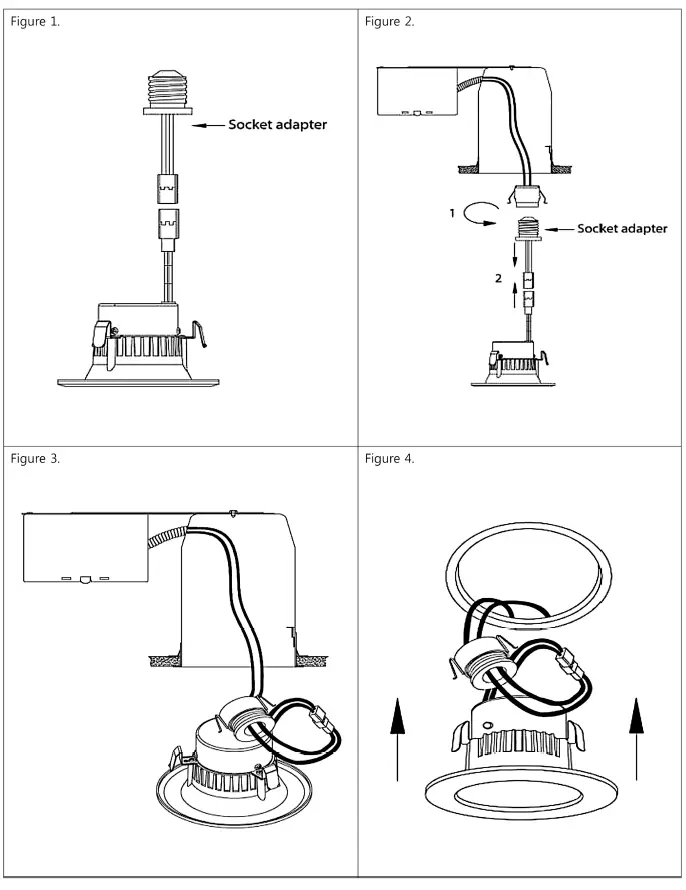 Figure 1.

Socket adapter

Figure 2.

1

Socket adapter

2

Figure 3.

Figure 4.