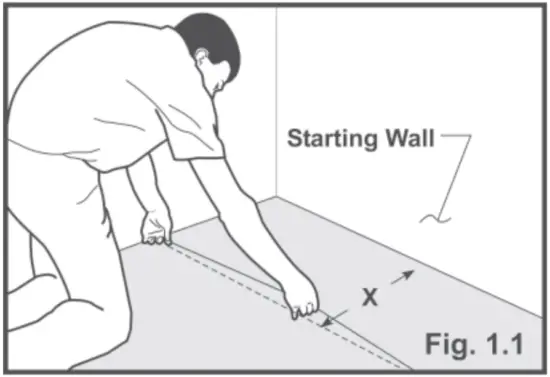 Starting Wall

X

Fig. 1.1