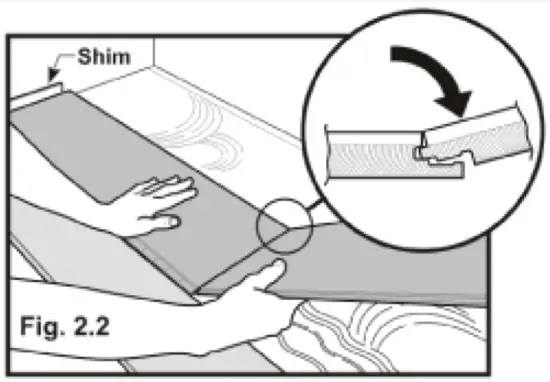 Shim

Fig. 2.2