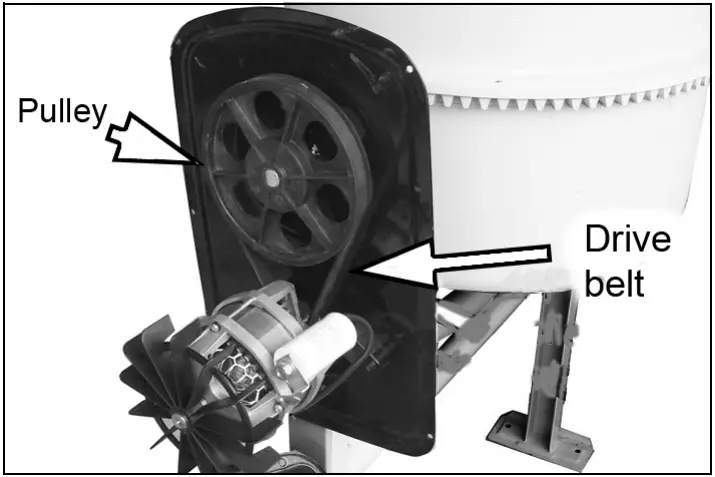 Pulley

Drive belt