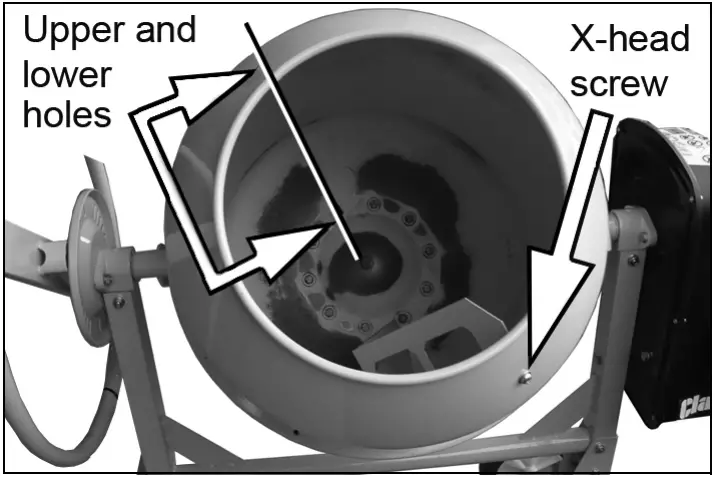 Upper and lower holes

X-head screw

Cla