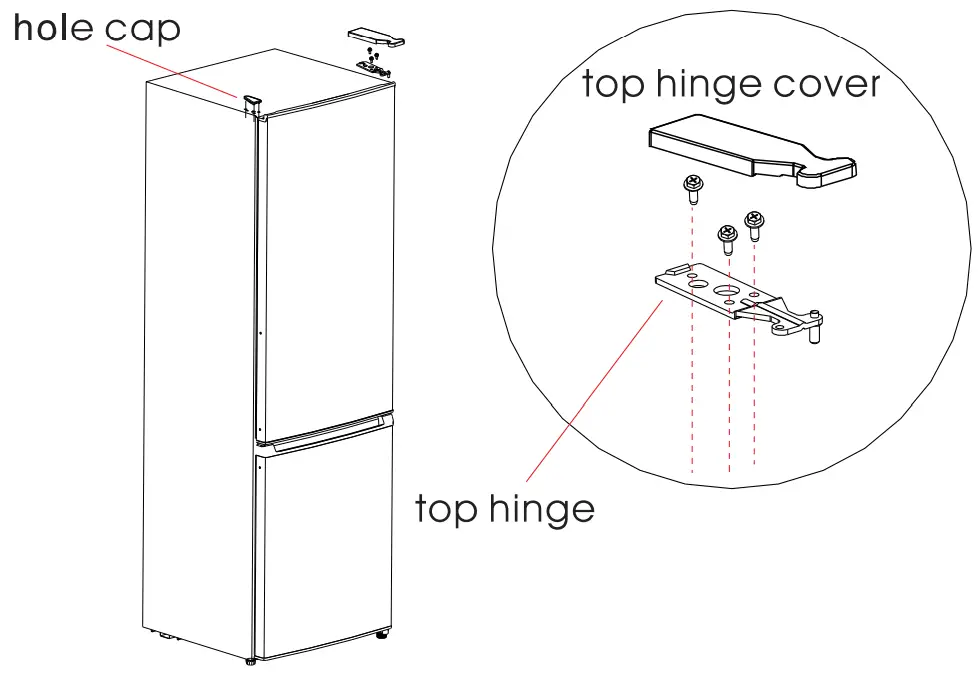 hole cap

top hinge cover

top hinge