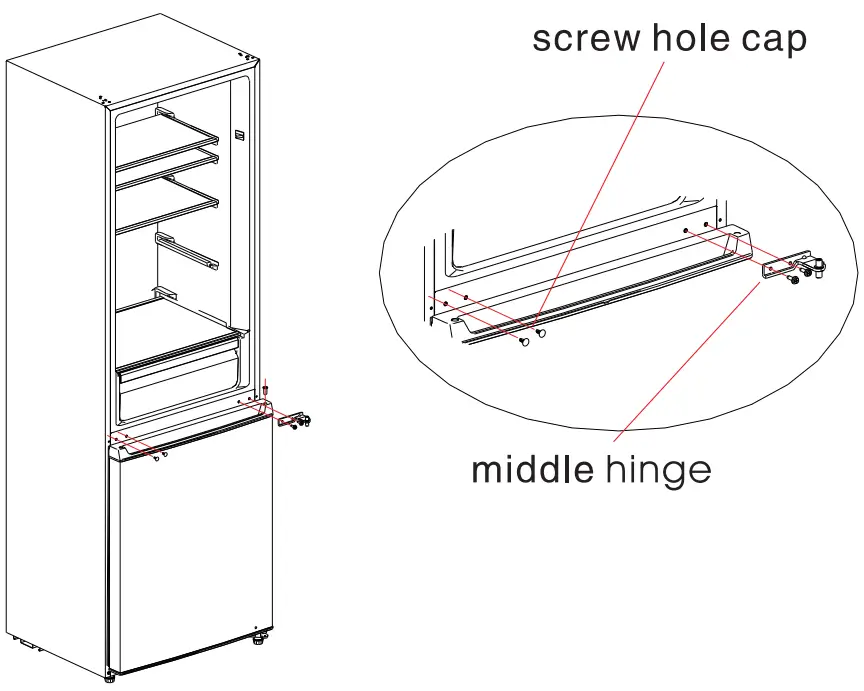 screw hole cap

middle hinge