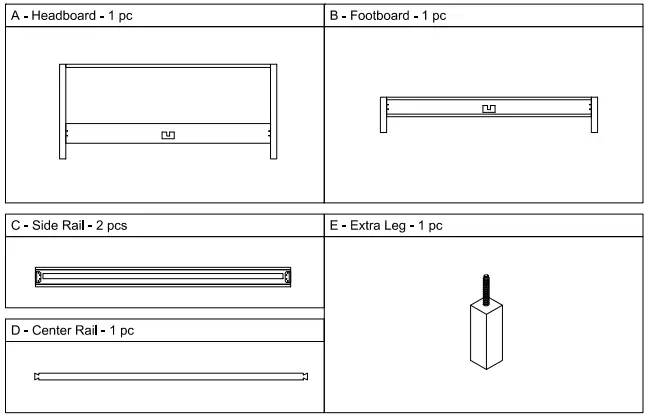 A - Headboard - 1 pc

B - Footboard - 1 pc

C - Side Rail - 2 pcs

D - Center Rail - 1 pc

E - Extra Leg - 1 pc