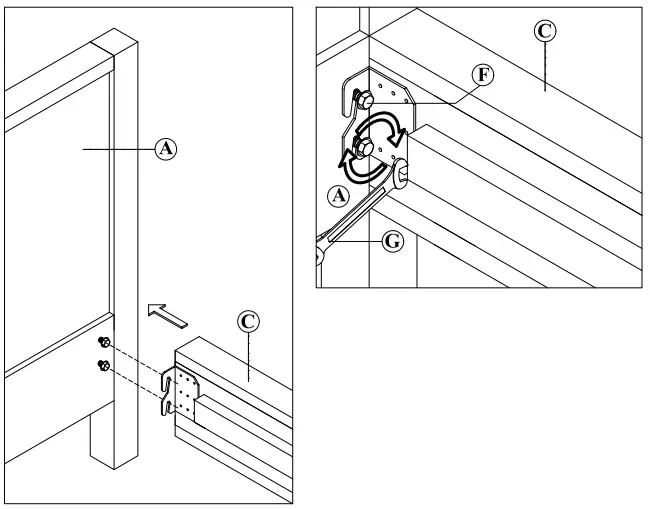 A
C
C
F
A
G