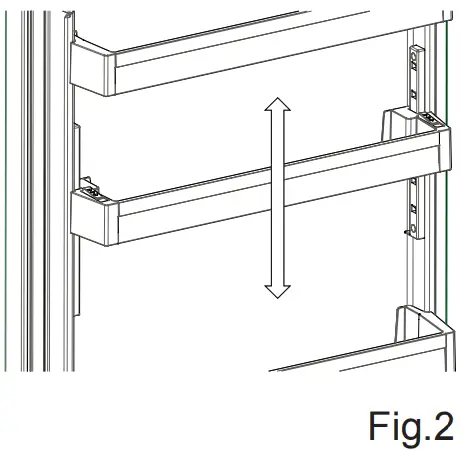 Fig.2