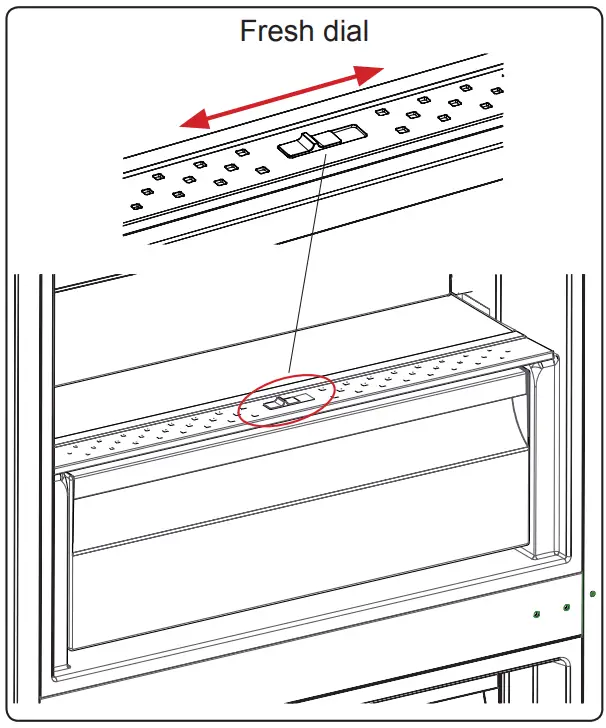 Fresh dial