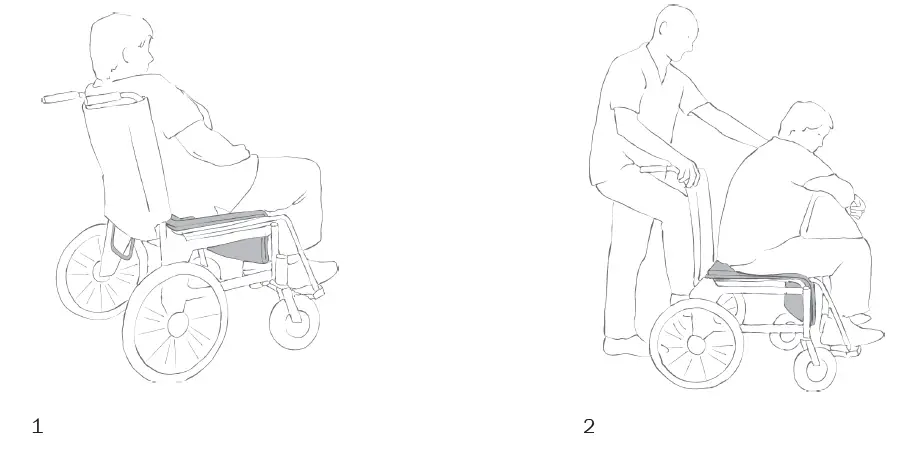 1

2