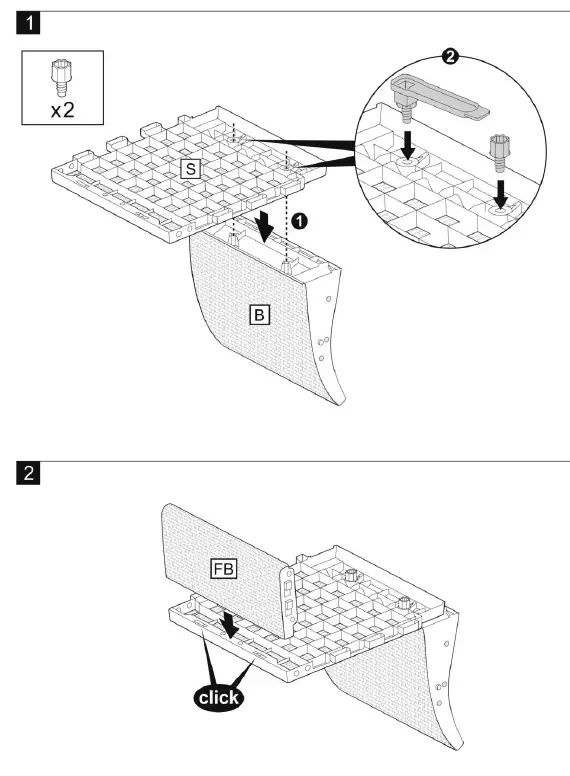 1

x2

2

S

1

B

2

FB

click