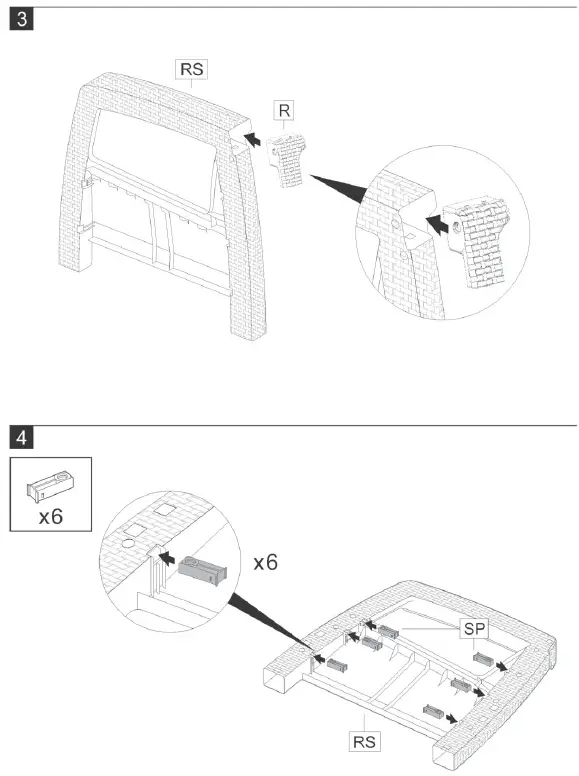 3

RS

R

4

x6

x6

SP

RS