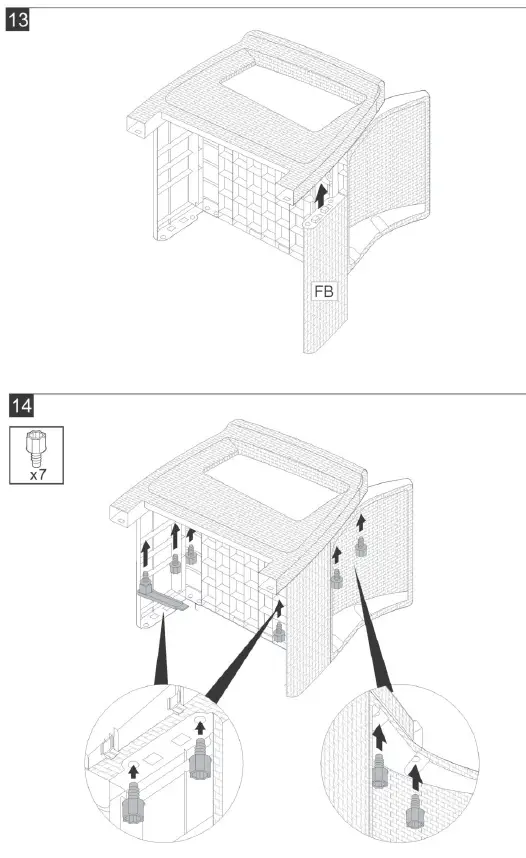 13

FB

14

x7