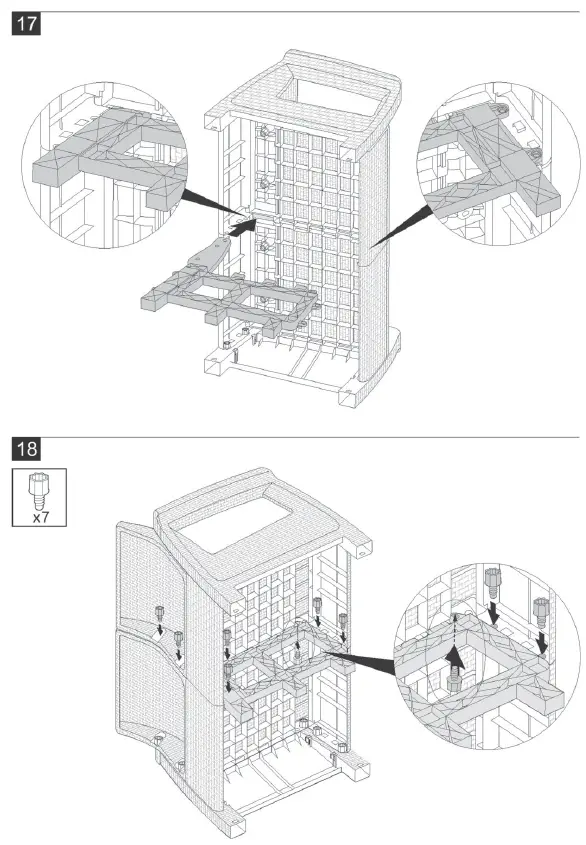 17

18

x7