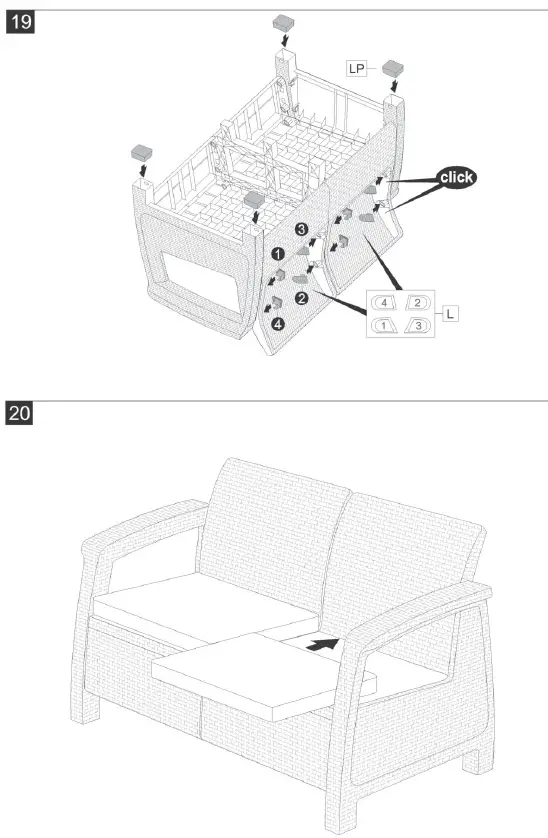 19

LP

click

3

1

2

4

4

2

1

3

L

20