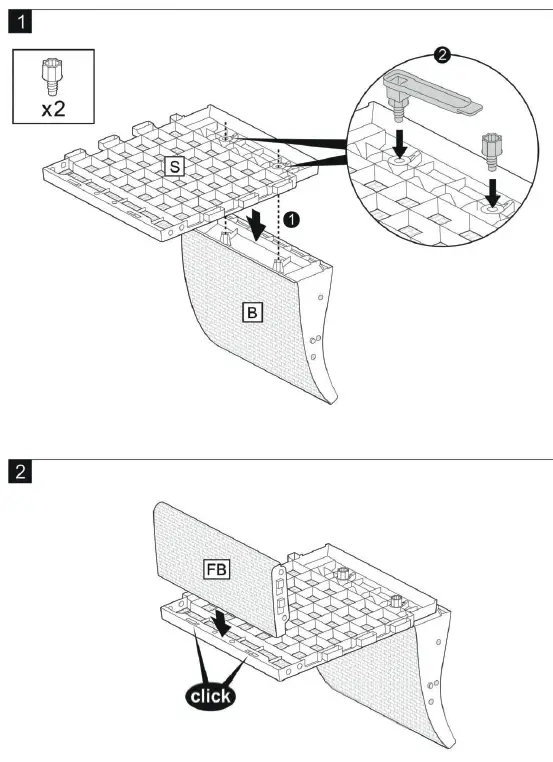 1

x2

2

S

1

B

2

FB

click