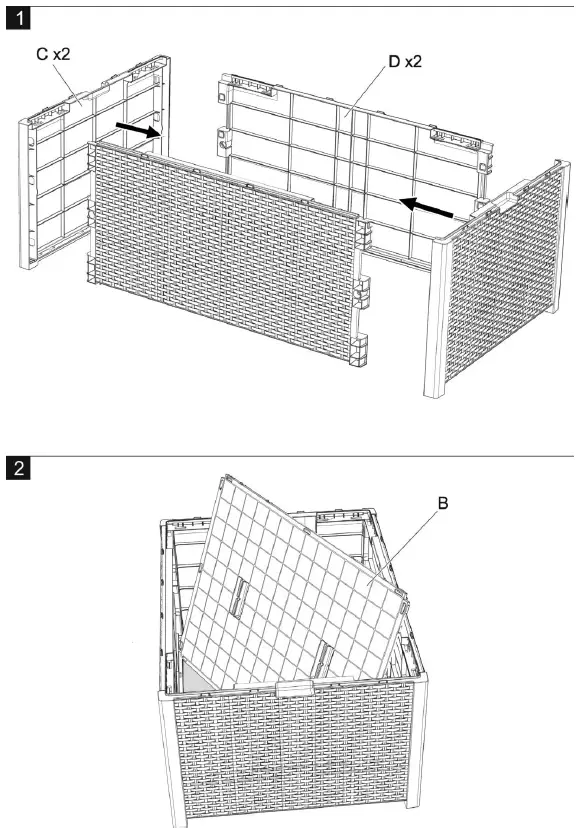 1

C x2

D x2

2

B