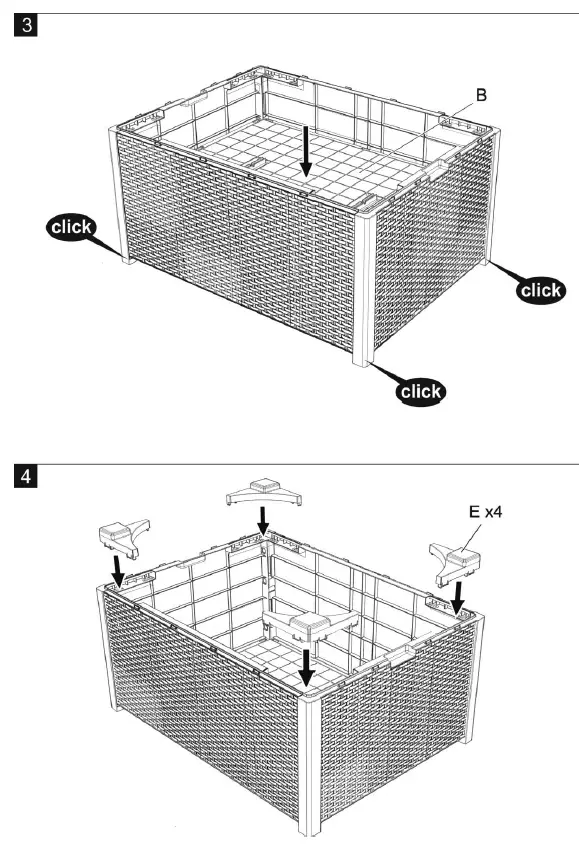 3

B

click

click

click

4

E x4