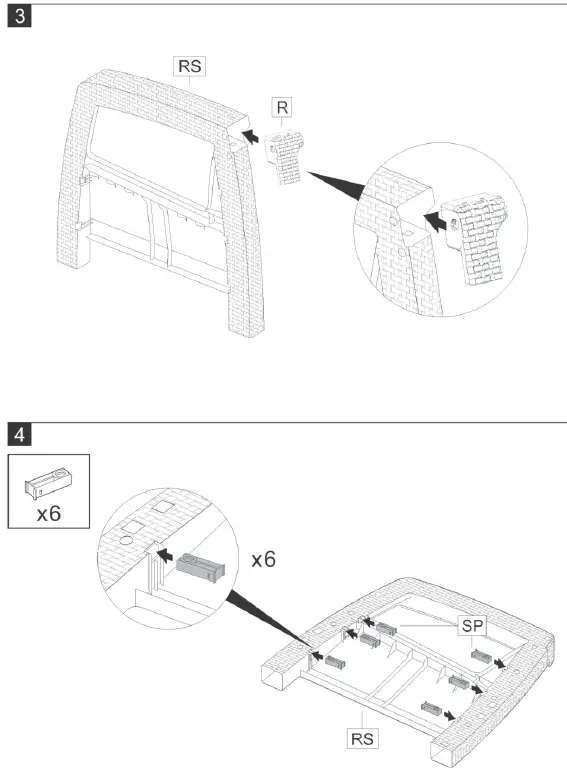 3

RS

R

4

x6

x6

SP

RS