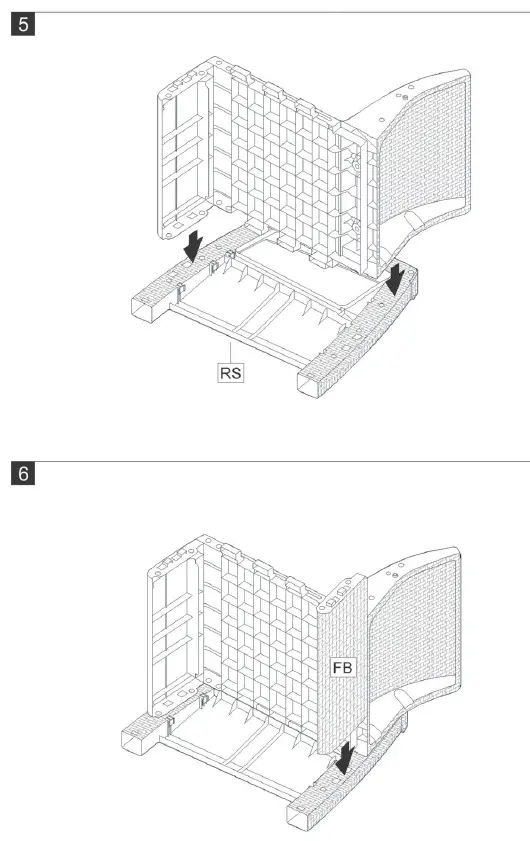 5

RS

6

FB