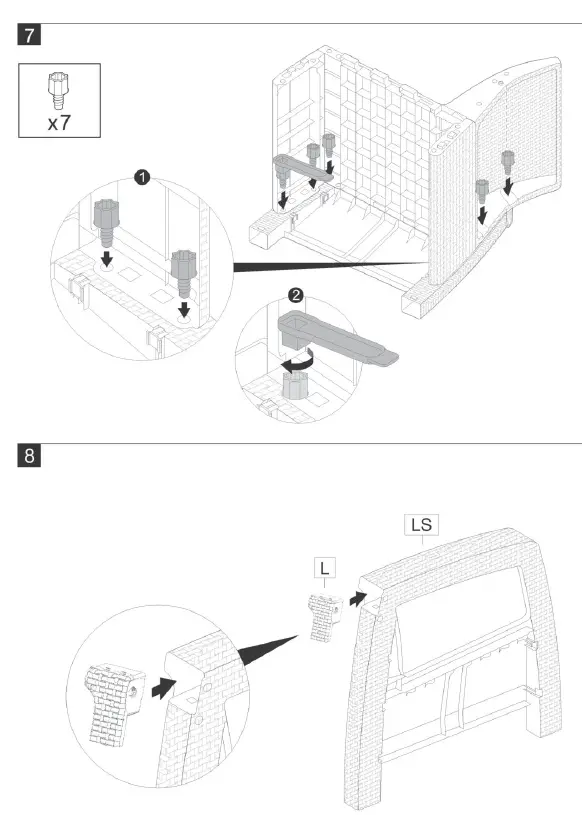 7

x7

1

2

8

LS

L