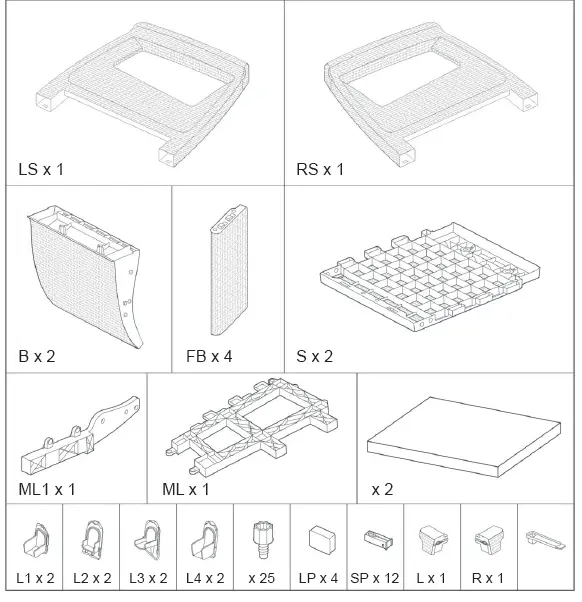 LS x 1

RS x 1

B x 2

FB x 4

S x 2

ML1 x 1

ML x 1

x 2

L1 x 2

L2 x 2

L3 x 2

L4 x 2

x 25

LP x 4

SP x 12

L x 1

R x 1