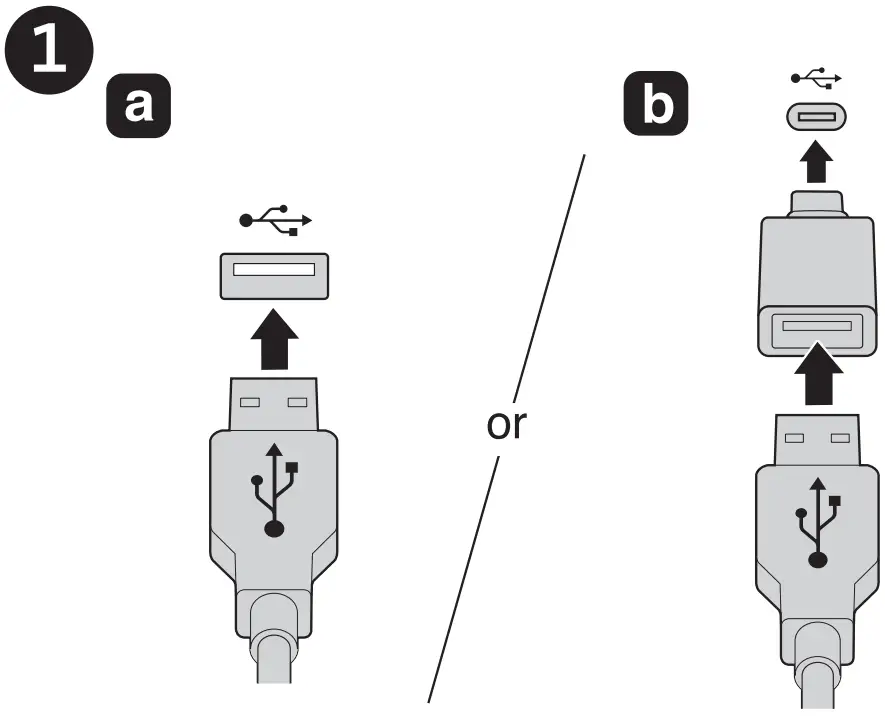 1

a

or

b