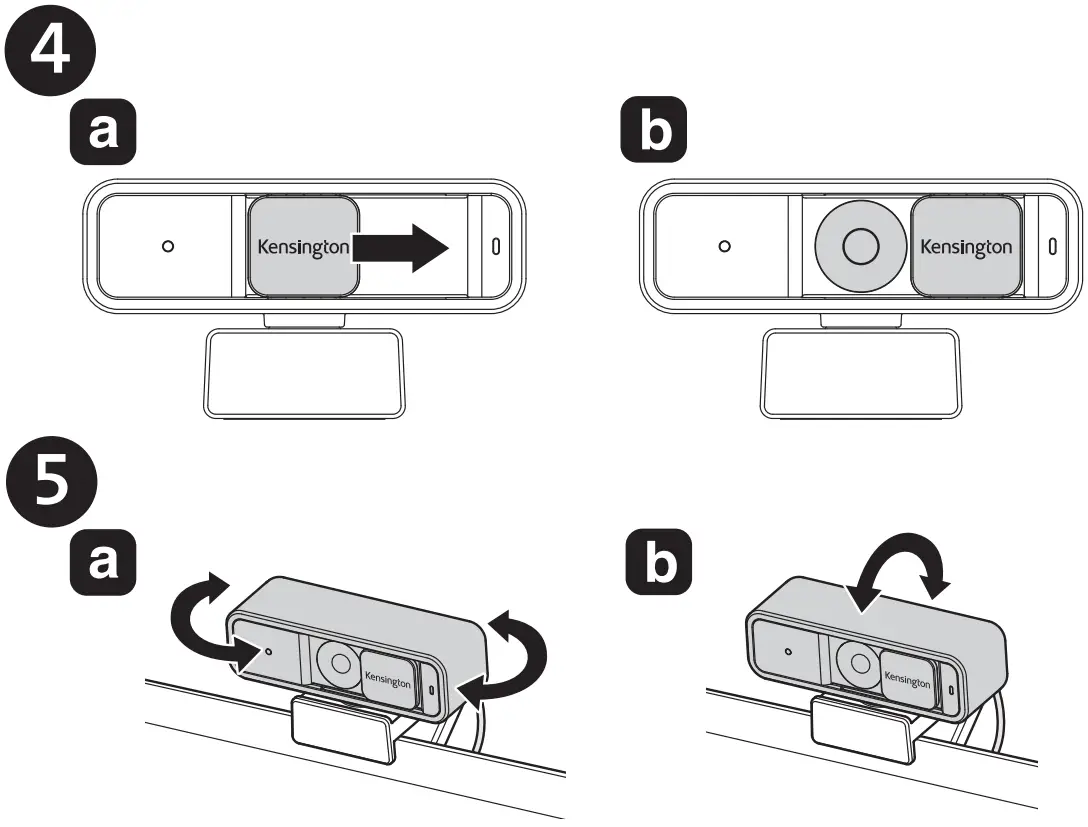 4

a

Kensington

b

Kensington

5

a

Kensington

b

Kensington