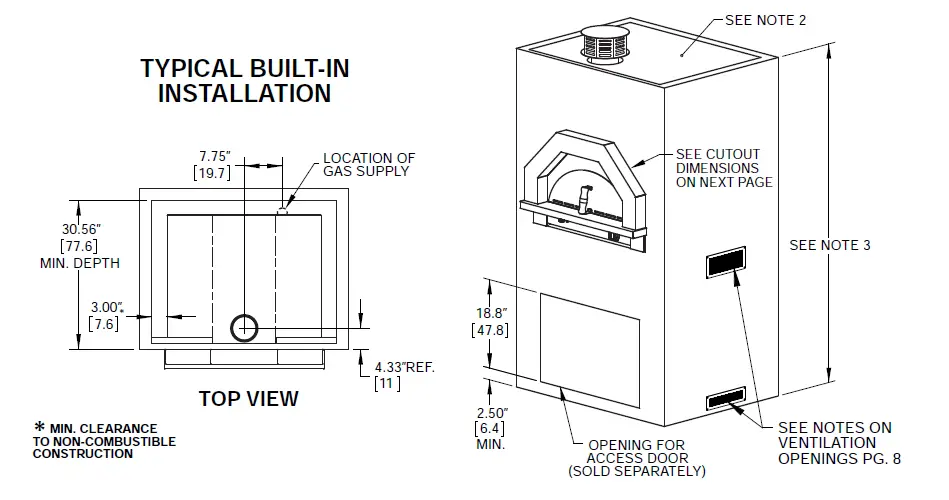 TYPICAL BUILT-IN INSTALLATION

7.75"
[19.7]

LOCATION OF GAS SUPPLY

30.56"
[77.6]
MIN. DEPTH

3.00"
[7.6]

4.33"REF.
[11]

TOP VIEW

* MIN. CLEARANCE TO NON-COMBUSTIBLE CONSTRUCTION

SEE NOTE 2

SEE CUTOUT DIMENSIONS ON NEXT PAGE

SEE NOTE 3

18.8"
[47.8]

2.50"
[6.4]
MIN.

OPENING FOR ACCESS DOOR (SOLD SEPARATELY)

SEE NOTES ON VENTILATION OPENINGS PG. 8