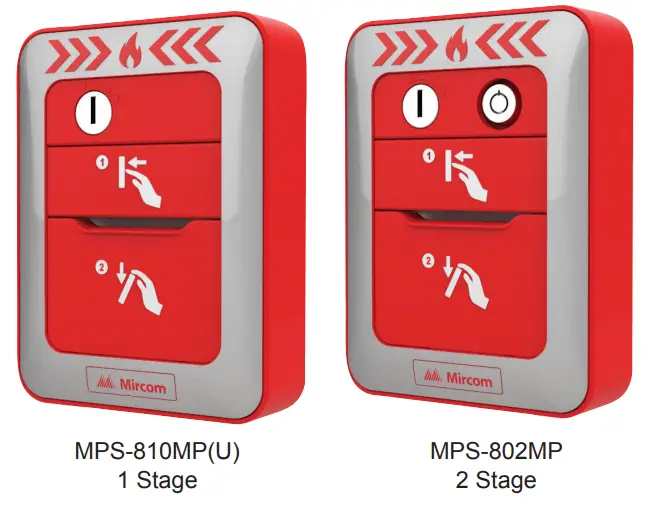 1

2

Mircom

MPS-810MP(U)
1 Stage

1

2

Mircom

MPS-802MP
2 Stage