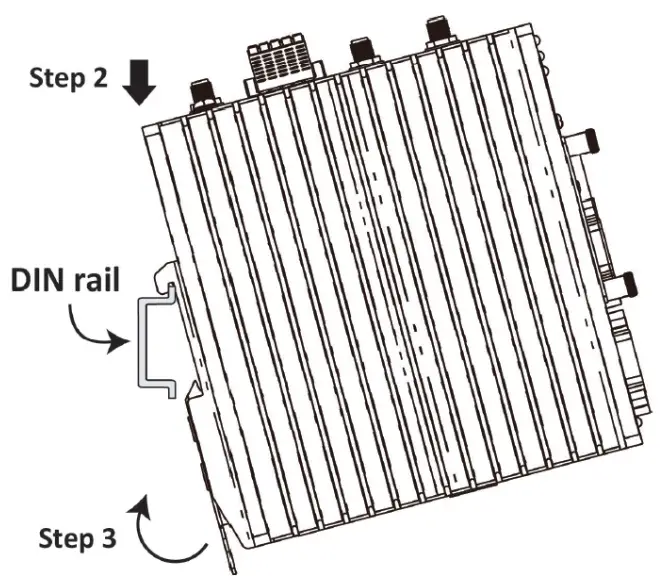 Step 2

DIN rail

Step 3