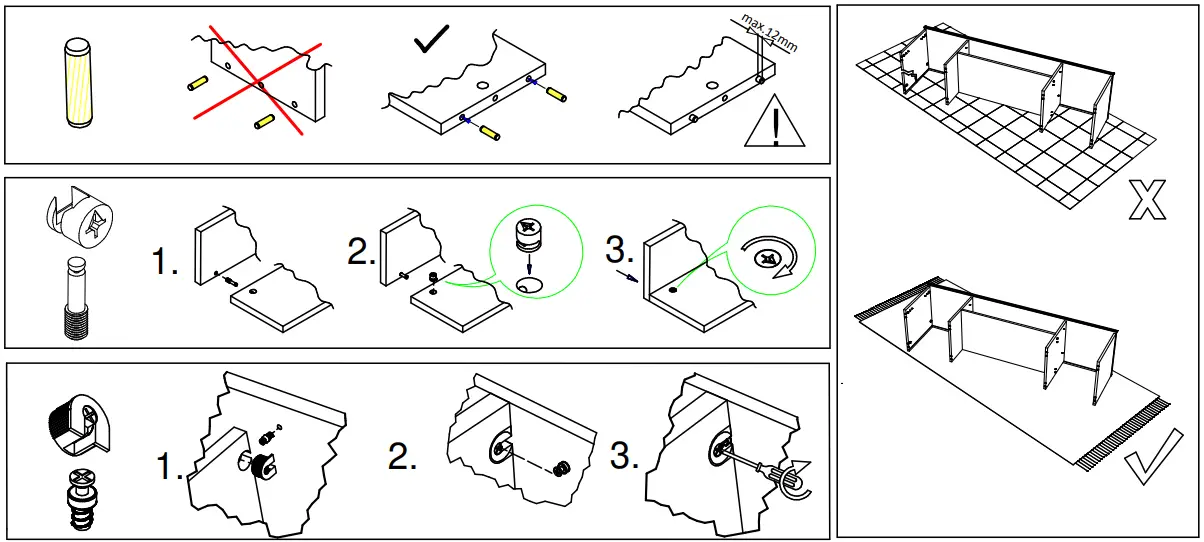 max.12mm

1.
2.
3.

1.
2.
3.