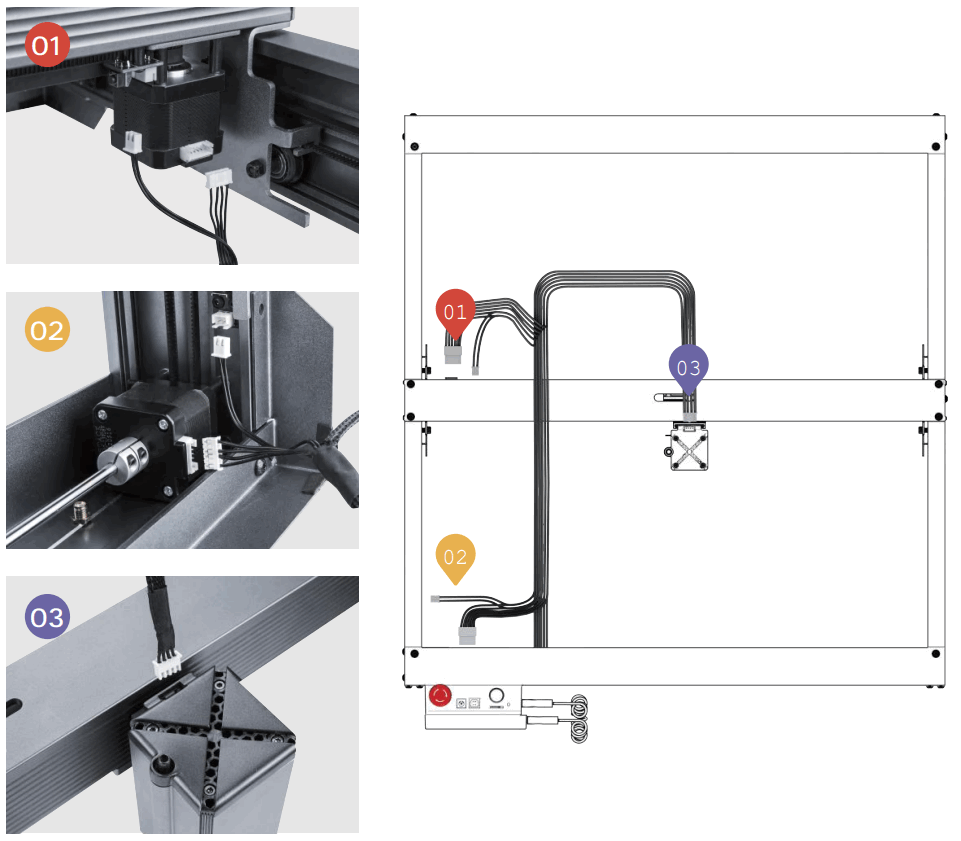 01

02

03

01

03

02