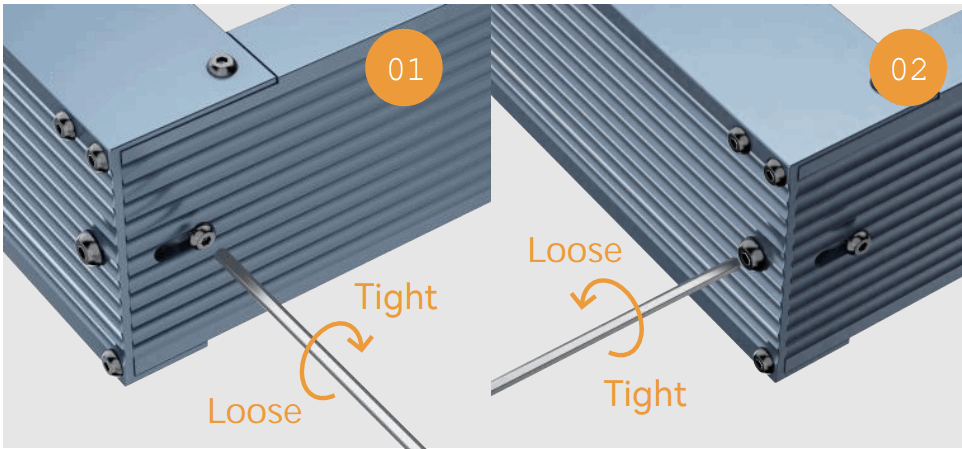 01

Tight

Loose

02

Loose

Tight