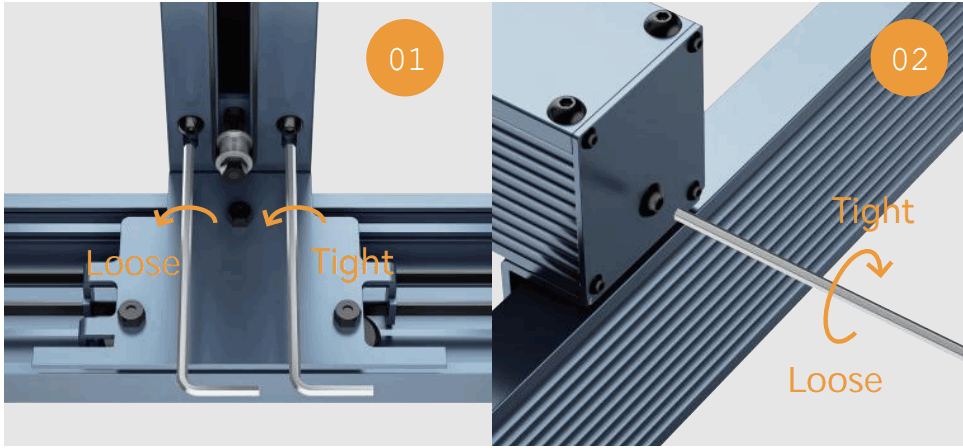 01

Loose

Tight

02

Tight

Loose