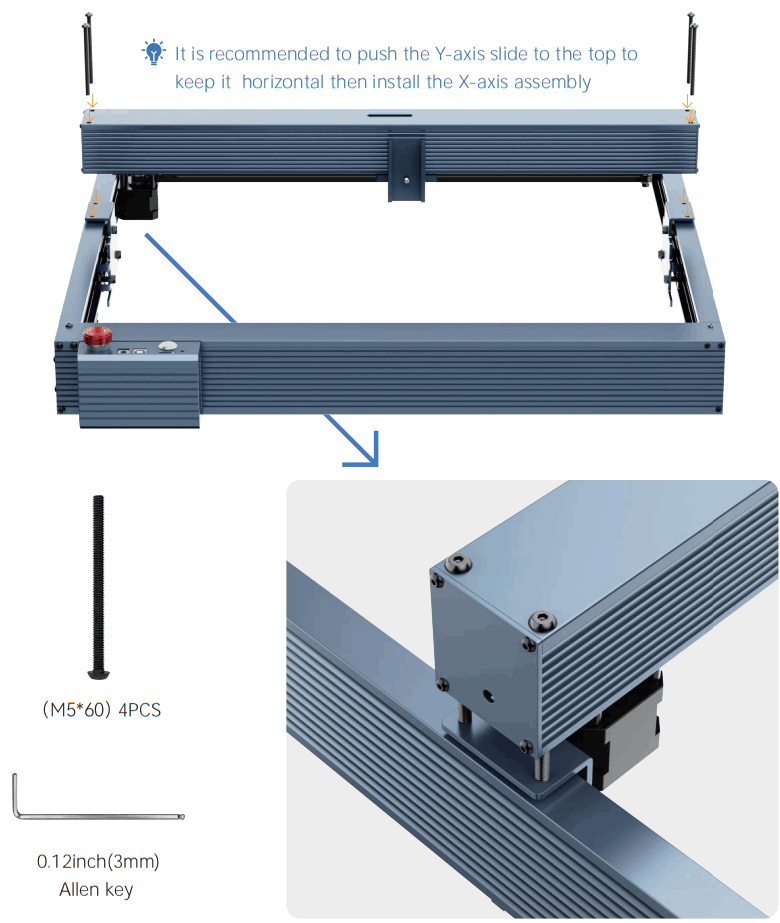 It is recommended to push the Y-axis slide to the top to keep it horizontal then install the X-axis assembly

(M5*60) 4PCS

0.12inch(3mm)
Allen key