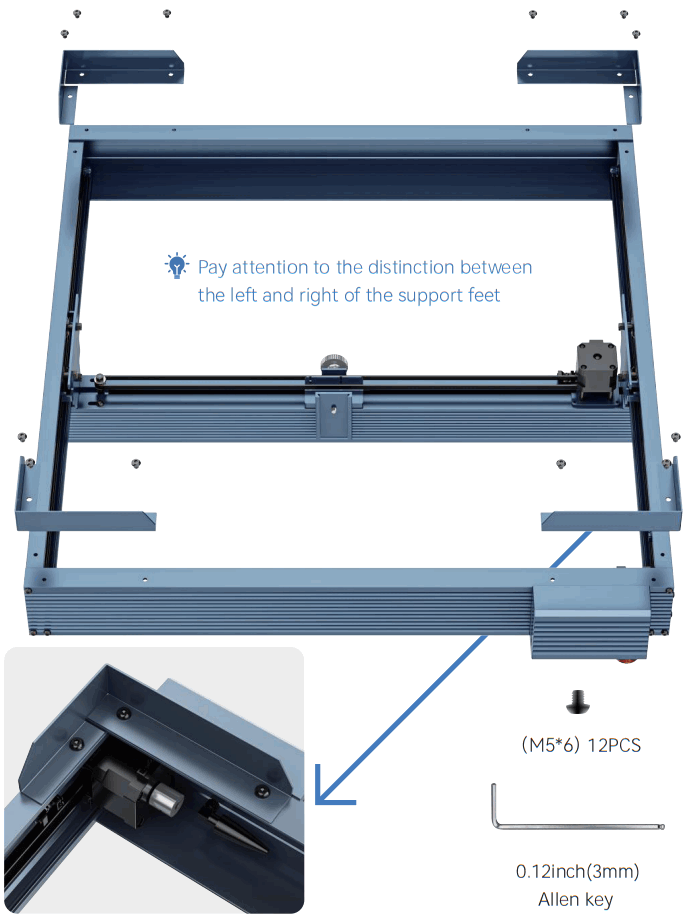 Pay attention to the distinction between the left and right of the support feet

(M5*6) 12PCS

0.12inch(3mm)
Allen key