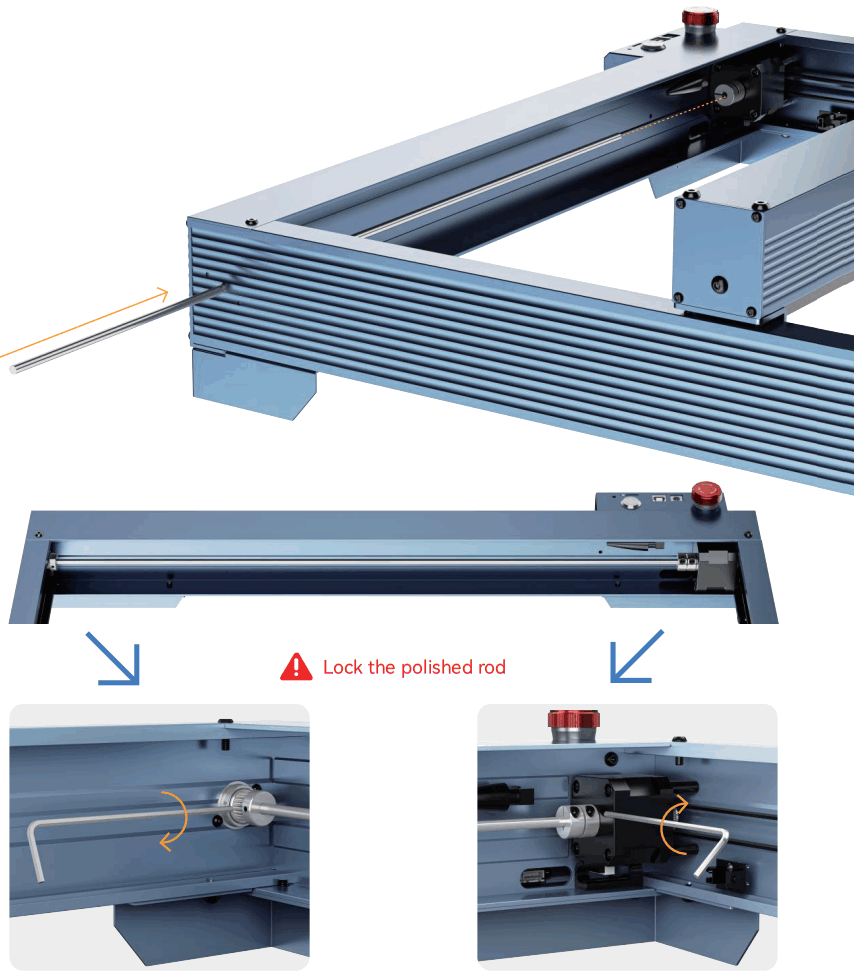 Lock the polished rod