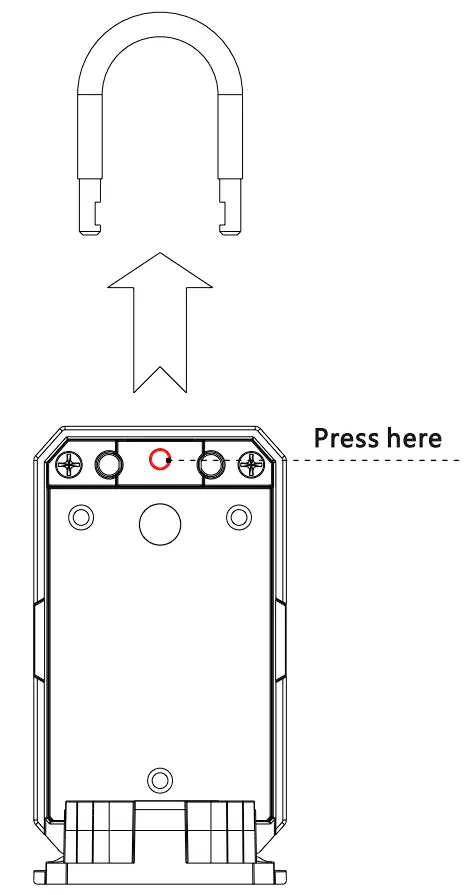 Press here