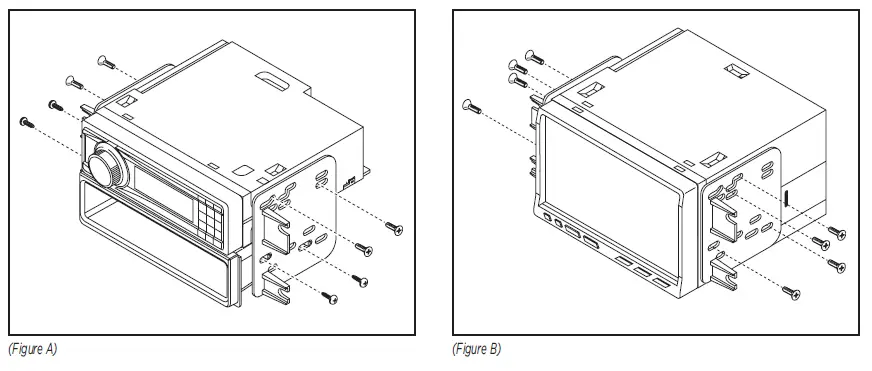 (Figure A)

(Figure B)